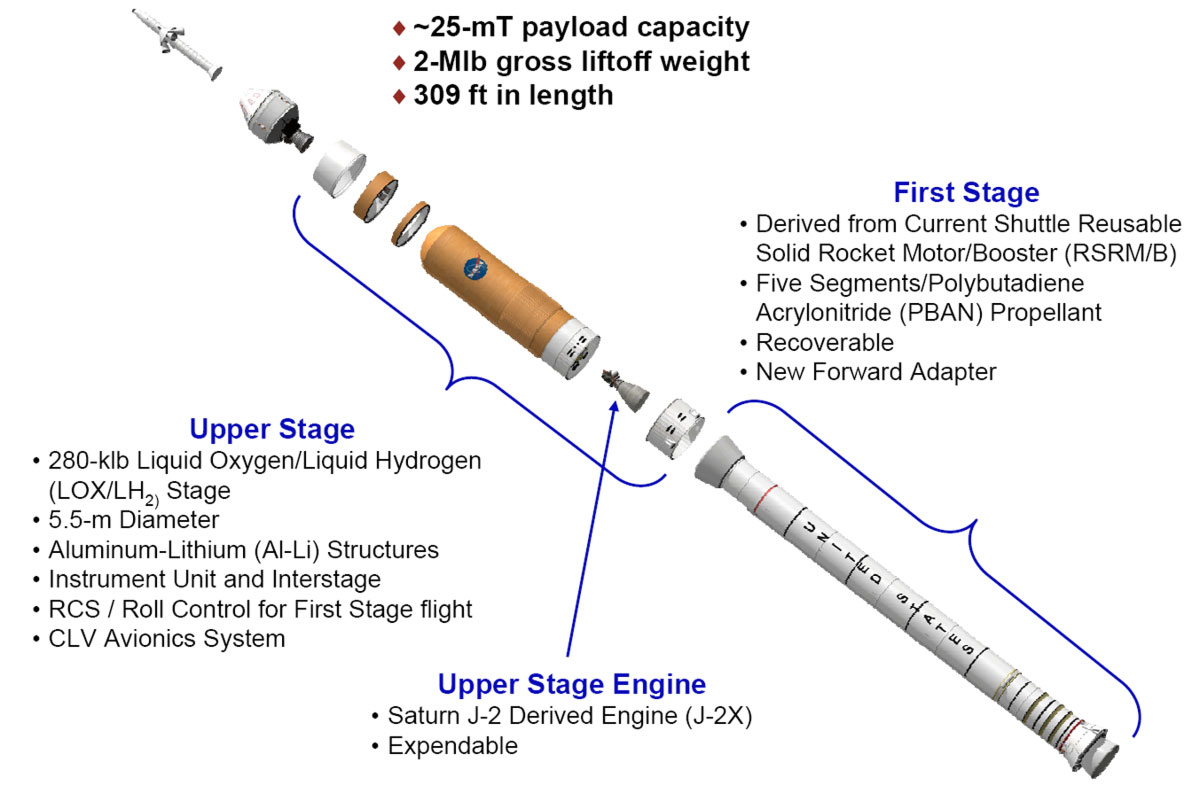 ♦ ~25-mT payload capacity
♦ 2-Mlb gross liftoff weight
♦ 309 ft in length

First Stage
• Derived from Current Shuttle Reusable Solid Rocket Motor/Booster (RSRM/B)
• Five Segments/Polybutadiene Acrylonitride (PBAN) Propellant
• Recoverable
• New Forward Adapter

Upper Stage
• 280-klb Liquid Oxygen/Liquid Hydrogen (LOX/$LH_{2)}$ Stage
• 5.5-m Diameter
• Aluminum-Lithium (Al-Li) Structures
• Instrument Unit and Interstage
• RCS / Roll Control for First Stage flight
• CLV Avionics System

Upper Stage Engine
• Saturn J-2 Derived Engine (J-2X)
• Expendable

UNITED STATES